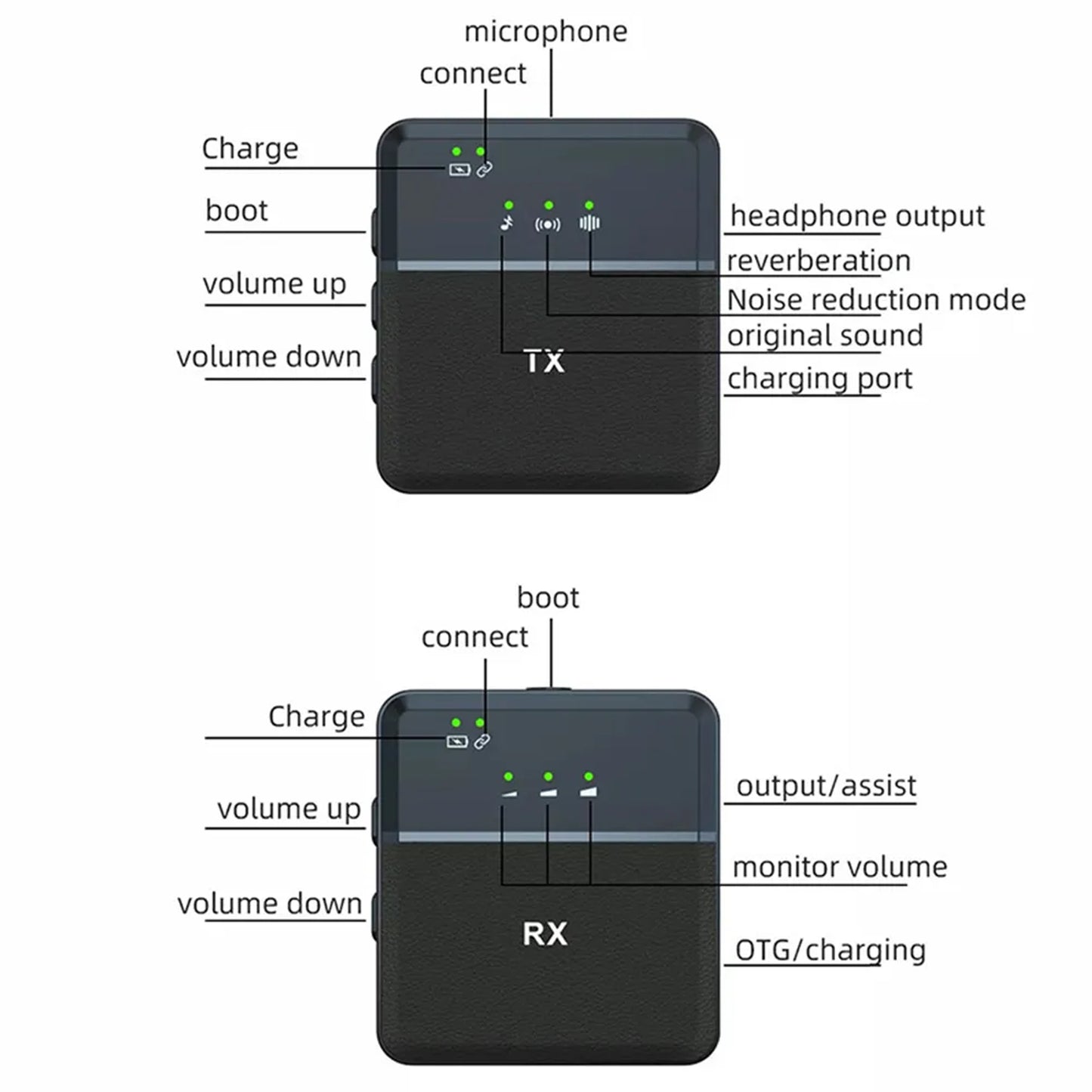 microphone
connect
Charge
boot
volume up
volume down
headphone output
reverberation
Noise reduction mode
original sound
charging port
TX

boot
connect
Charge
volume up
volume down
output/assist
monitor volume
OTG/charging
RX